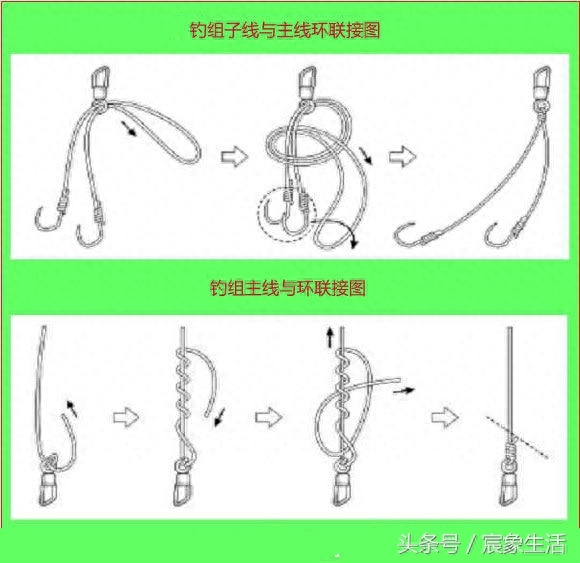 钓组子线与主线环联接图

钓组主线与环联接图

头条号 / 宸象生活