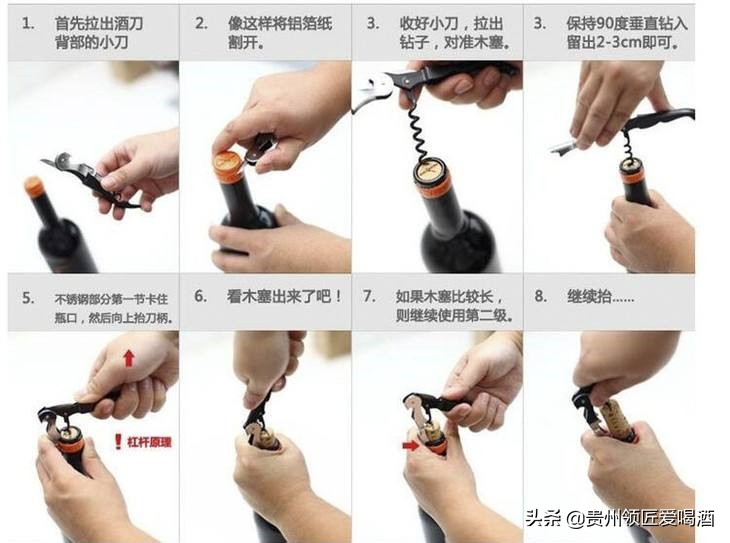 1. 首先拉出酒刀背部的小刀

2. 像这样将铝箔纸割开。

3. 收好小刀，拉出钻子，对准木塞。

3. 保持90度垂直钻入留出2-3cm即可。

5. 不锈钢部分第一节卡住瓶口，然后向上抬刀柄。

! 杠杆原理

6. 看木塞出来了吧！

7. 如果木塞比较长，则继续使用第二级。

8. 继续抬......

头条 @贵州领匠爱喝酒