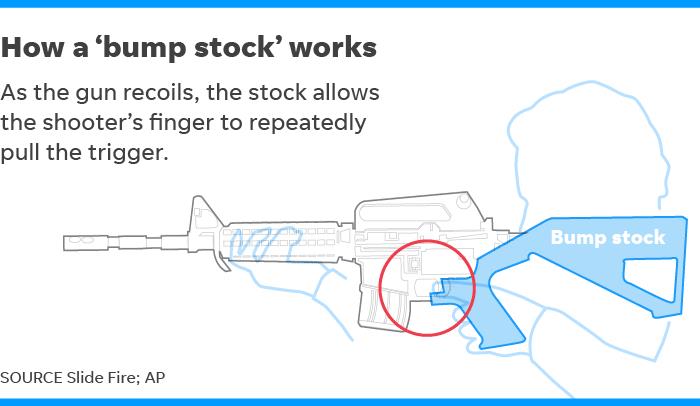 How a ‘bump stock’ works

As the gun recoils, the stock allows the shooter’s finger to repeatedly pull the trigger.

Bump stock

SOURCE Slide Fire; AP